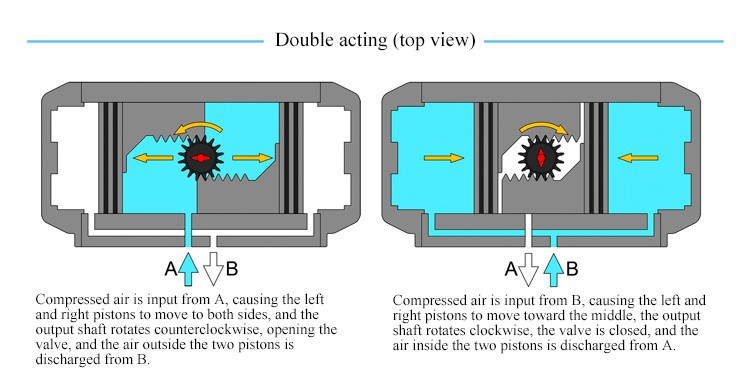 Double acting (top view)

A B

Compressed air is input from A, causing the left and right pistons to move to both sides, and the output shaft rotates counterclockwise, opening the valve, and the air outside the two pistons is discharged from B.

A B

Compressed air is input from B, causing the left and right pistons to move toward the middle, the output shaft rotates clockwise, the valve is closed, and the air inside the two pistons is discharged from A.