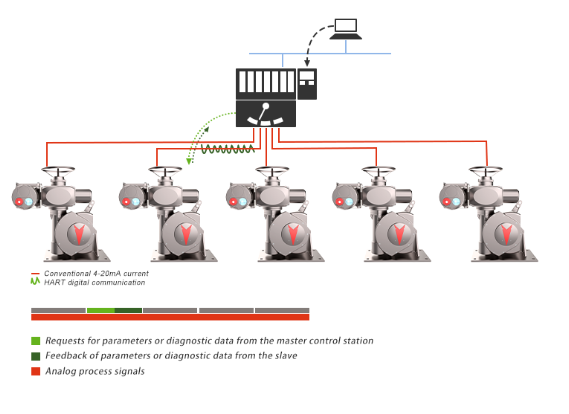 Conventional 4-20mA current
HART digital communication

Requests for parameters or diagnostic data from the master control station
Feedback of parameters or diagnostic data from the slave
Analog process signals